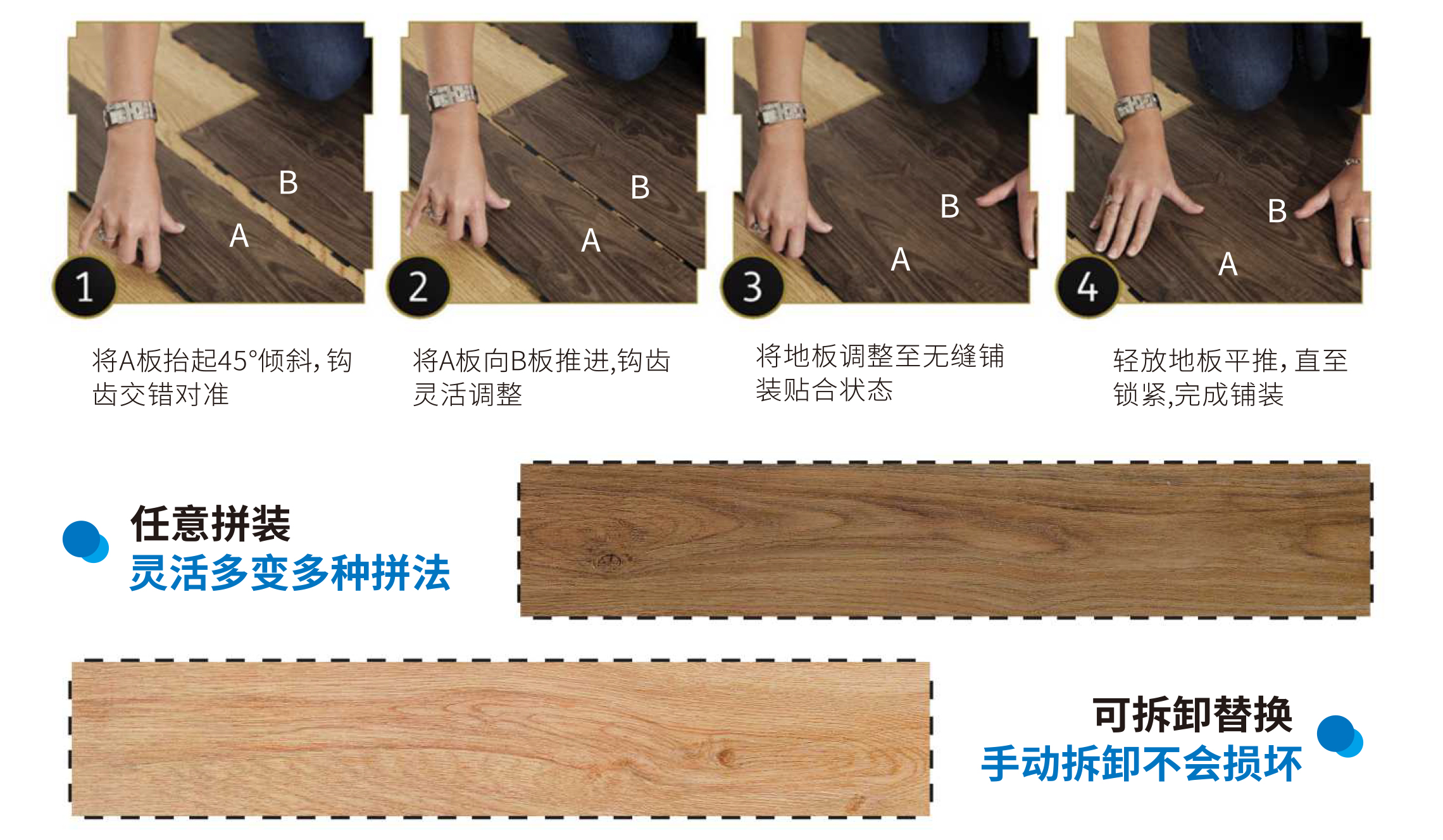 B
A
1

B
A
2

B
A
3

B
A
4

将A板抬起45°倾斜，钩齿交错对准

将A板向B板推进,钩齿灵活调整

将地板调整至无缝铺装贴合状态

轻放地板平推，直至锁紧,完成铺装

任意拼装
灵活多变多种拼法

可拆卸替换
手动拆卸不会损坏